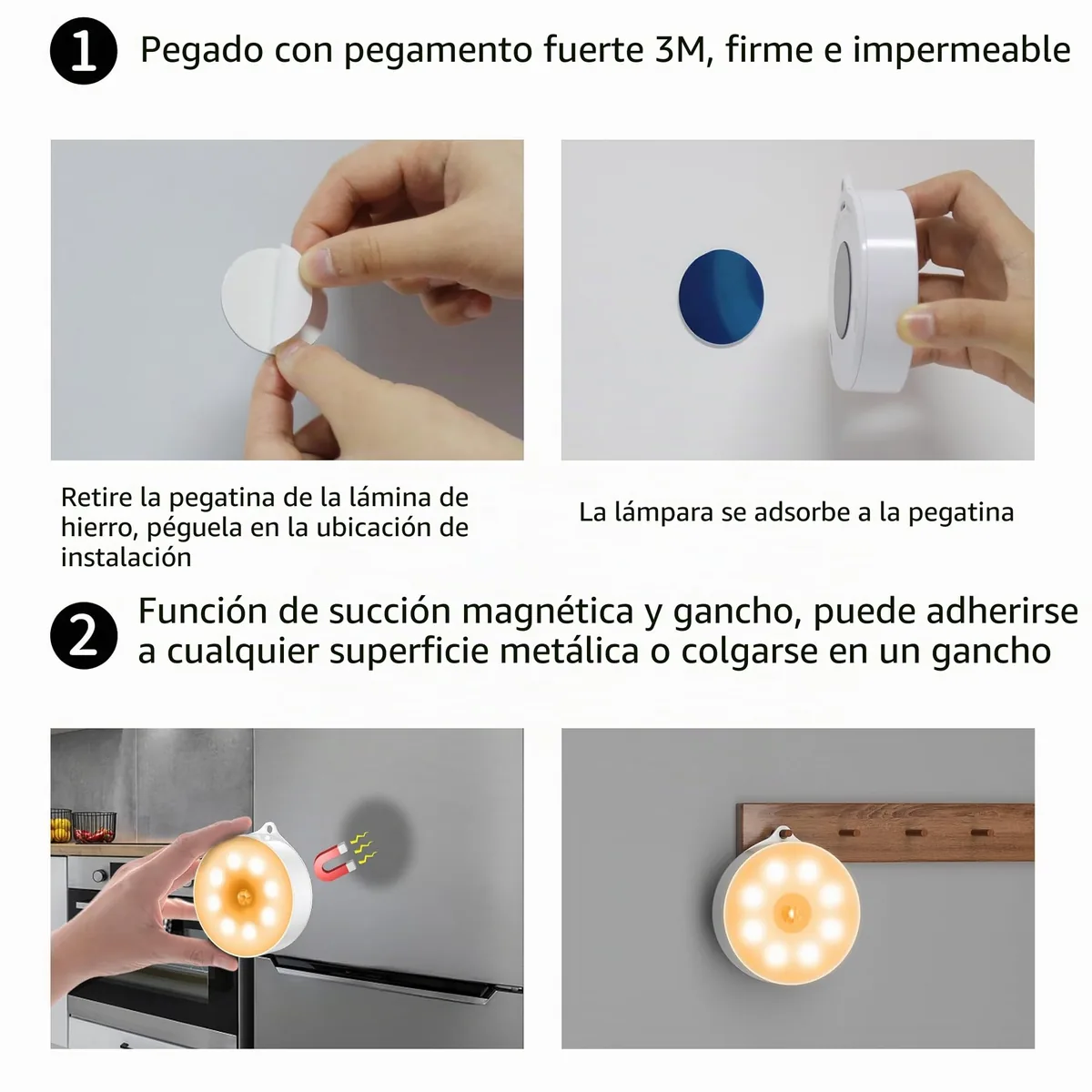 1 Pegado con pegamento fuerte 3M, firme e impermeable

Retire la pegatina de la lámina de hierro, péguela en la ubicación de instalación

La lámpara se adsorbe a la pegatina

2 Función de succión magnética y gancho, puede adherirse a cualquier superficie metálica o colgarse en un gancho